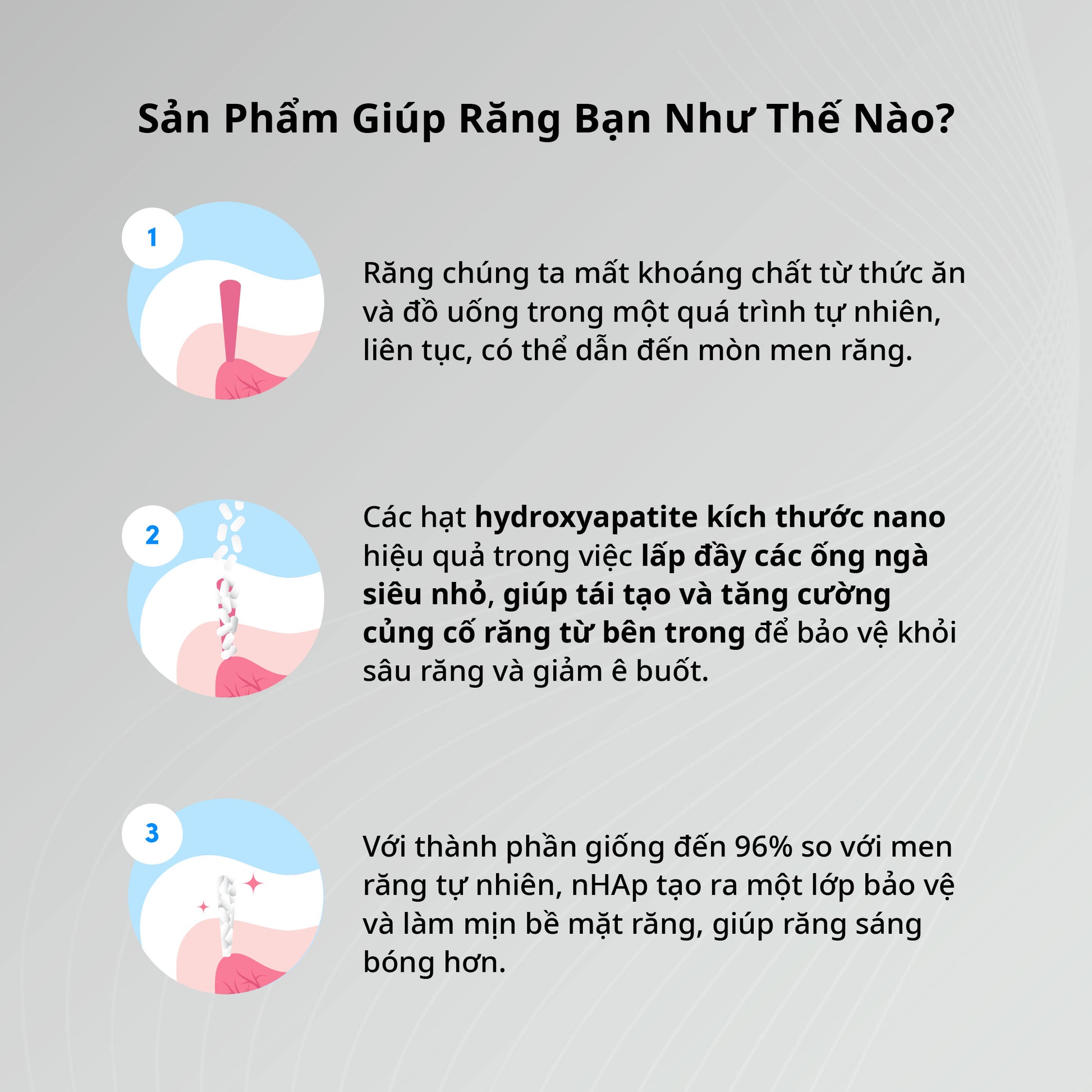 Sản Phẩm Giúp Răng Bạn Như Thế Nào?

1

Răng chúng ta mất khoáng chất từ thức ăn và đồ uống trong một quá trình tự nhiên, liên tục, có thể dẫn đến mòn men răng.

2

Các hạt hydroxyapatite kích thước nano hiệu quả trong việc lấp đầy các ống ngà siêu nhỏ, giúp tái tạo và tăng cường củng cố răng từ bên trong để bảo vệ khỏi sâu răng và giảm ê buốt.

3

Với thành phần giống đến 96% so với men răng tự nhiên, nHAp tạo ra một lớp bảo vệ và làm mịn bề mặt răng, giúp răng sáng bóng hơn.