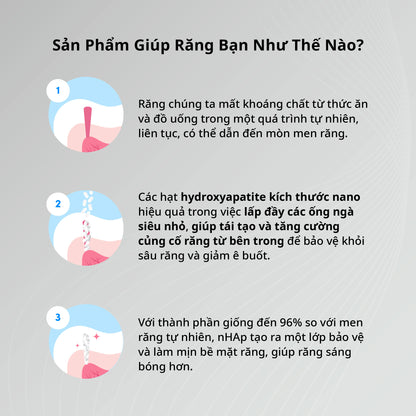 Sản Phẩm Giúp Răng Bạn Như Thế Nào?

1

Răng chúng ta mất khoáng chất từ thức ăn và đồ uống trong một quá trình tự nhiên, liên tục, có thể dẫn đến mòn men răng.

2

Các hạt hydroxyapatite kích thước nano hiệu quả trong việc lấp đầy các ống ngà siêu nhỏ, giúp tái tạo và tăng cường củng cố răng từ bên trong để bảo vệ khỏi sâu răng và giảm ê buốt.

3

Với thành phần giống đến 96% so với men răng tự nhiên, nHAp tạo ra một lớp bảo vệ và làm mịn bề mặt răng, giúp răng sáng bóng hơn.