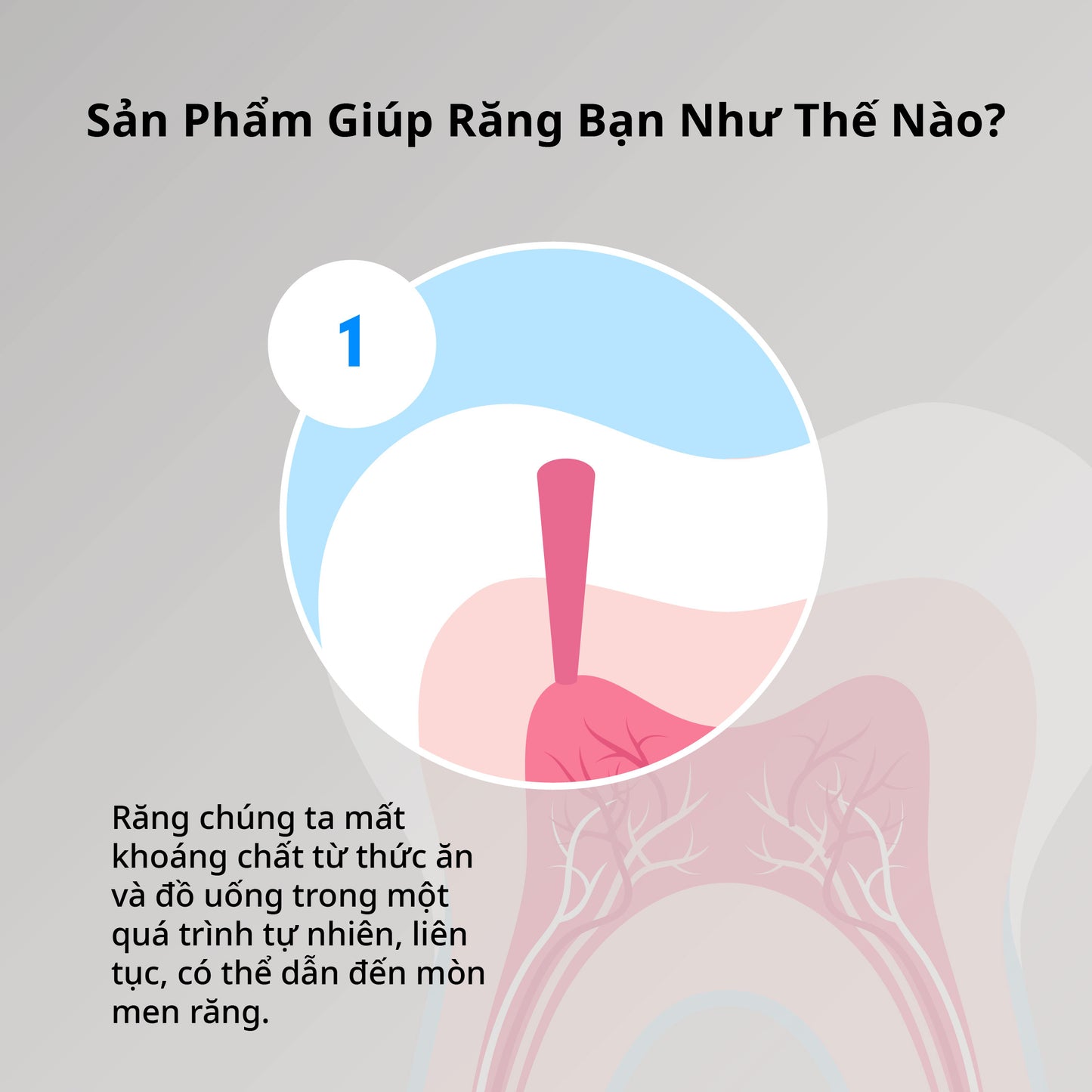 Sản Phẩm Giúp Răng Bạn Như Thế Nào?

1

Răng chúng ta mất khoáng chất từ thức ăn và đồ uống trong một quá trình tự nhiên, liên tục, có thể dẫn đến mòn men răng.