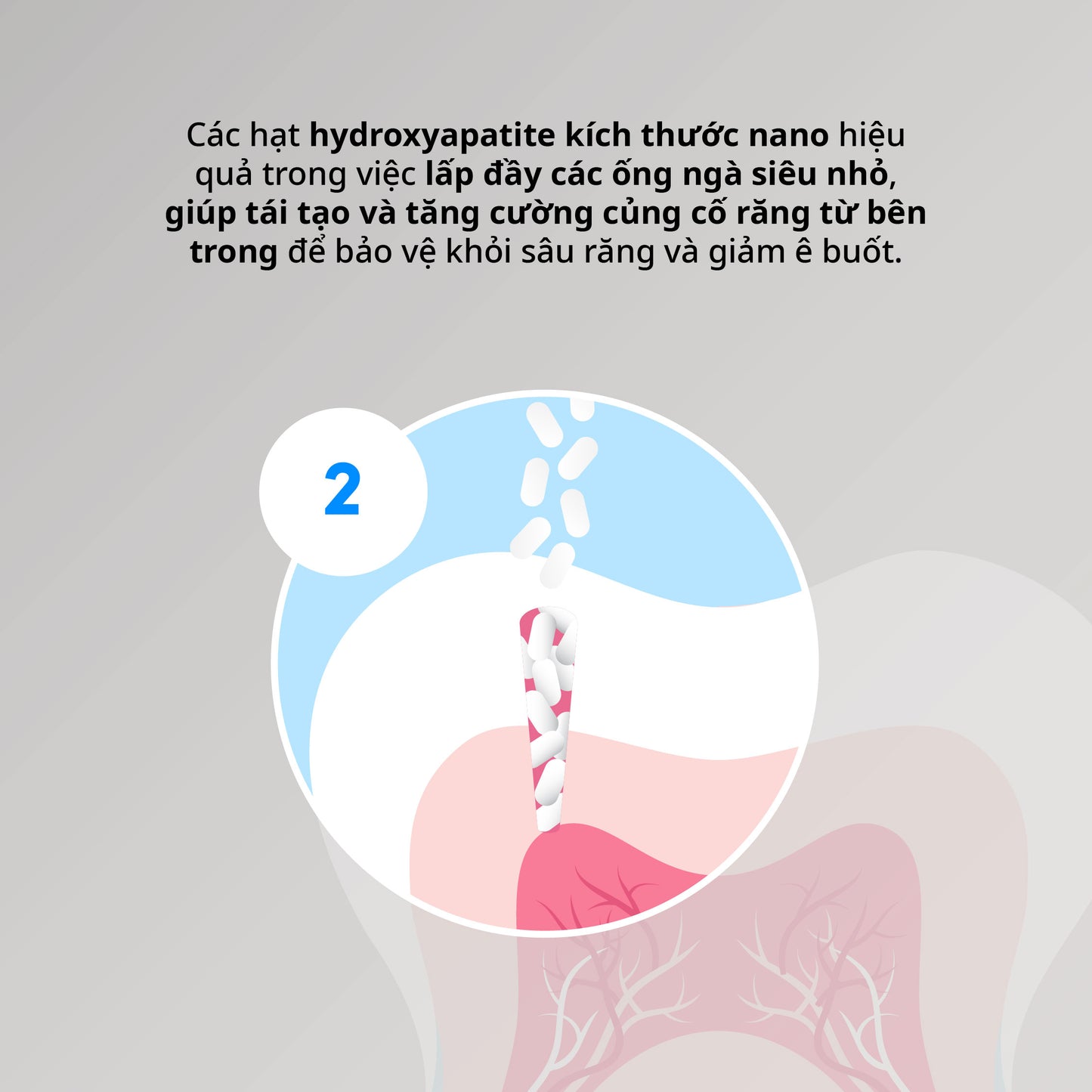 Các hạt hydroxyapatite kích thước nano hiệu quả trong việc lấp đầy các ống ngà siêu nhỏ, giúp tái tạo và tăng cường củng cố răng từ bên trong để bảo vệ khỏi sâu răng và giảm ê buốt.

2