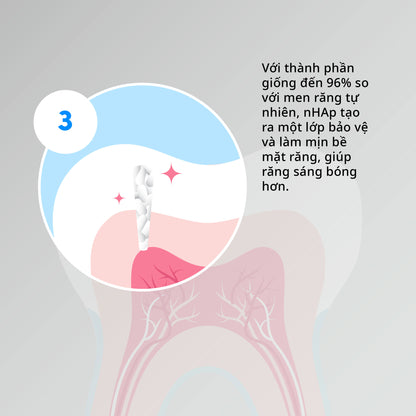 3

Với thành phần giống đến 96% so với men răng tự nhiên, nHAp tạo ra một lớp bảo vệ và làm mịn bề mặt răng, giúp răng sáng bóng hơn.